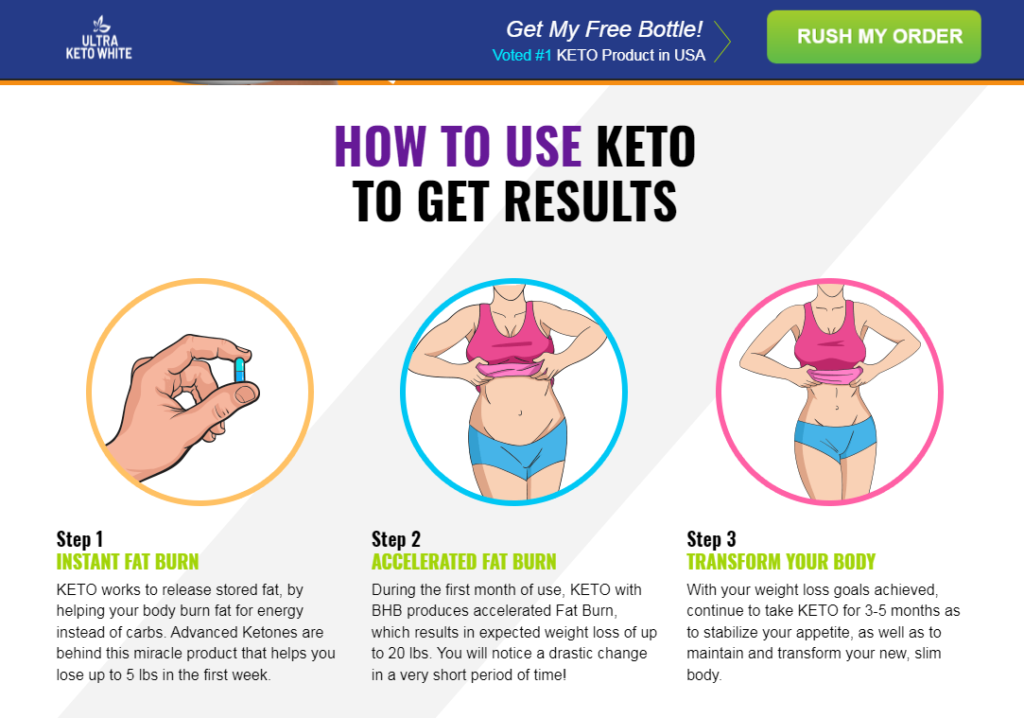 ULTRA KETO WHITE

Get My Free Bottle!
Voted #1 KETO Product in USA

RUSH MY ORDER

HOW TO USE KETO TO GET RESULTS

Step 1
INSTANT FAT BURN
KETO works to release stored fat, by helping your body burn fat for energy instead of carbs. Advanced Ketones are behind this miracle product that helps you lose up to 5 lbs in the first week.

Step 2
ACCELERATED FAT BURN
During the first month of use, KETO with BHB produces accelerated Fat Burn, which results in expected weight loss of up to 20 lbs. You will notice a drastic change in a very short period of time!

Step 3
TRANSFORM YOUR BODY
With your weight loss goals achieved, continue to take KETO for 3-5 months as to stabilize your appetite, as well as to maintain and transform your new, slim body.