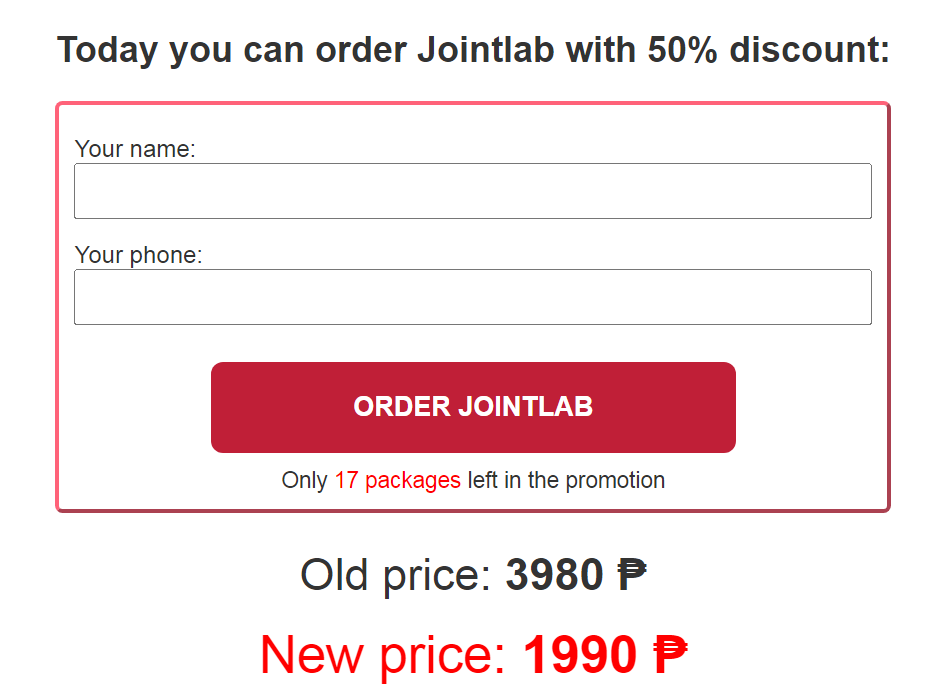 Today you can order Jointlab with 50% discount:

Your name:

Your phone:

ORDER JOINTLAB

Only 17 packages left in the promotion

Old price: 3980 ₱

New price: 1990 ₱